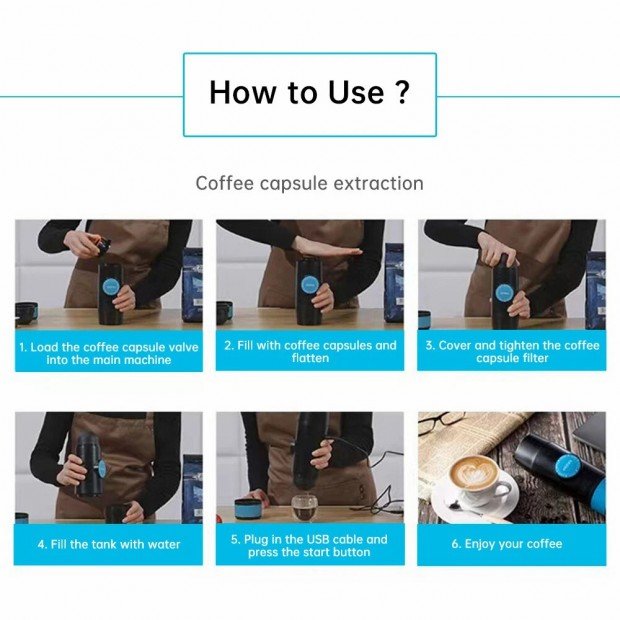 How to Use ?

Coffee capsule extraction

1. Load the coffee capsule valve into the main machine

2. Fill with coffee capsules and flatten

3. Cover and tighten the coffee capsule filter

4. Fill the tank with water

5. Plug in the USB cable and press the start button

6. Enjoy your coffee